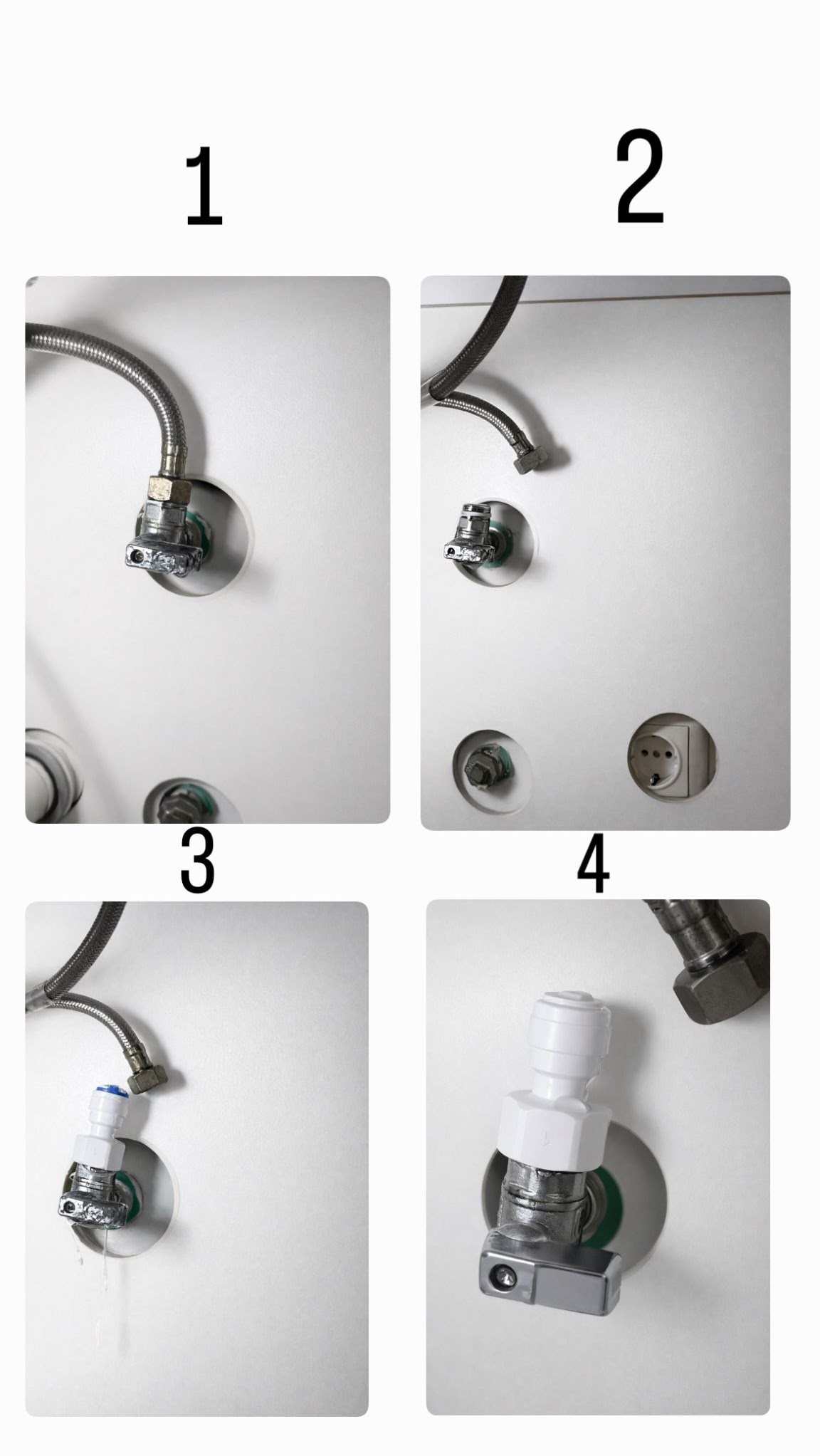 1

2

3

4